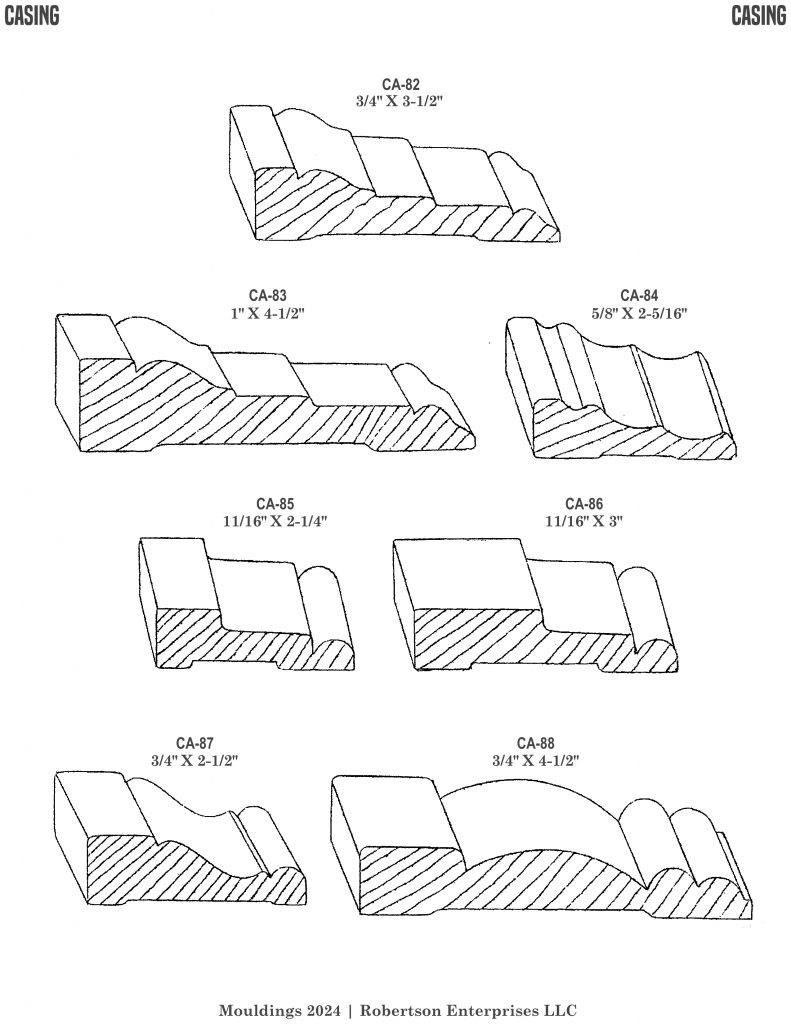 CASING

CASING

CA-82
3/4" X 3-1/2"

CA-83
1" X 4-1/2"

CA-84
5/8" X 2-5/16"

CA-85
11/16" X 2-1/4"

CA-86
11/16" X 3"

CA-87
3/4" X 2-1/2"

CA-88
3/4" X 4-1/2"

Mouldings 2024 | Robertson Enterprises LLC