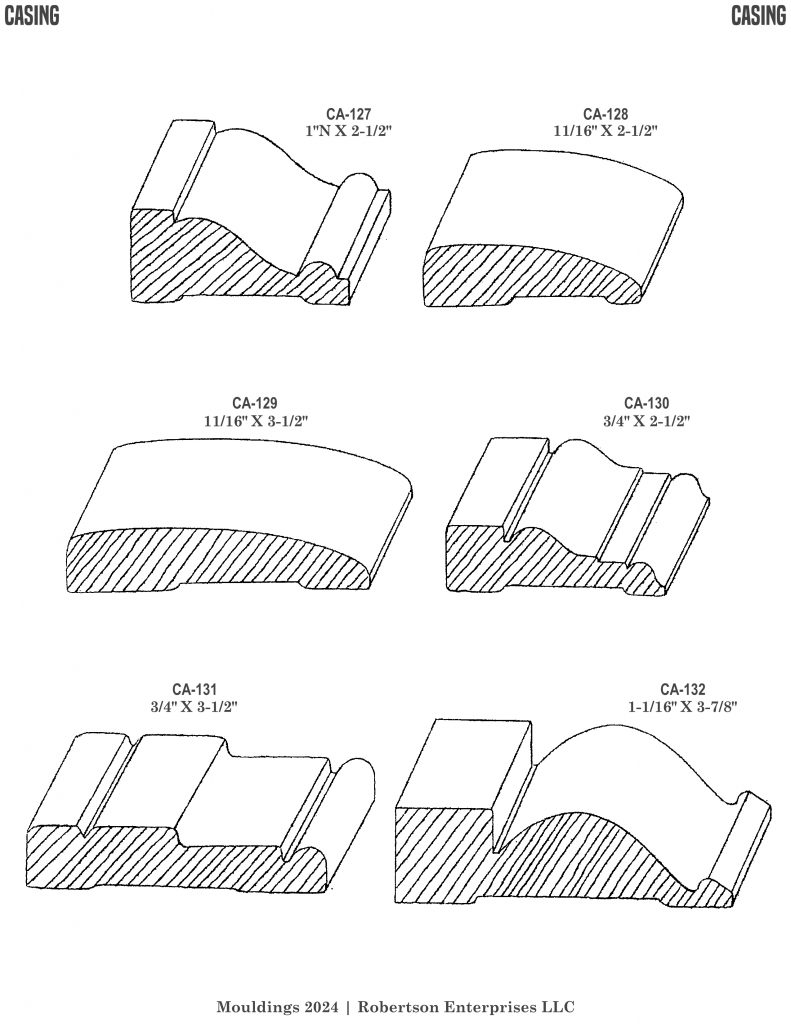 CASING

CASING

CA-127
1"N X 2-1/2"

CA-128
11/16" X 2-1/2"

CA-129
11/16" X 3-1/2"

CA-130
3/4" X 2-1/2"

CA-131
3/4" X 3-1/2"

CA-132
1-1/16" X 3-7/8"

Mouldings 2024 | Robertson Enterprises LLC