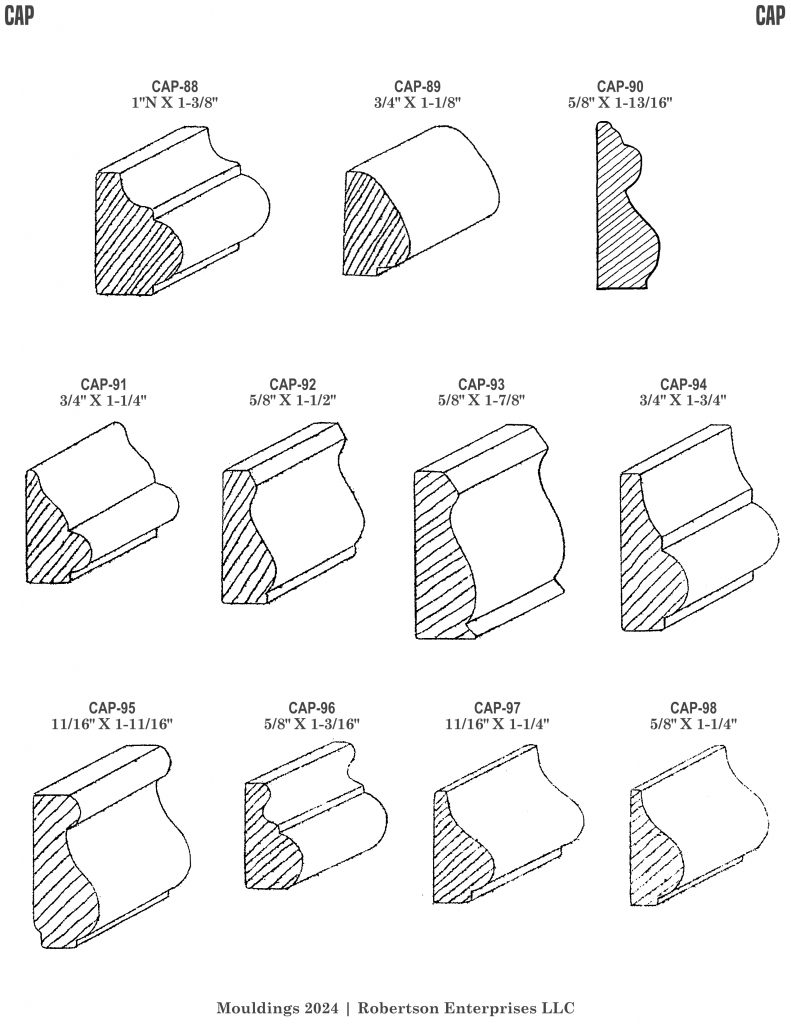 CAP

CAP

CAP-88
1"N X 1-3/8"

CAP-89
3/4" X 1-1/8"

CAP-90
5/8" X 1-13/16"

CAP-91
3/4" X 1-1/4"

CAP-92
5/8" X 1-1/2"

CAP-93
5/8" X 1-7/8"

CAP-94
3/4" X 1-3/4"

CAP-95
11/16" X 1-11/16"

CAP-96
5/8" X 1-3/16"

CAP-97
11/16" X 1-1/4"

CAP-98
5/8" X 1-1/4"

Mouldings 2024 | Robertson Enterprises LLC