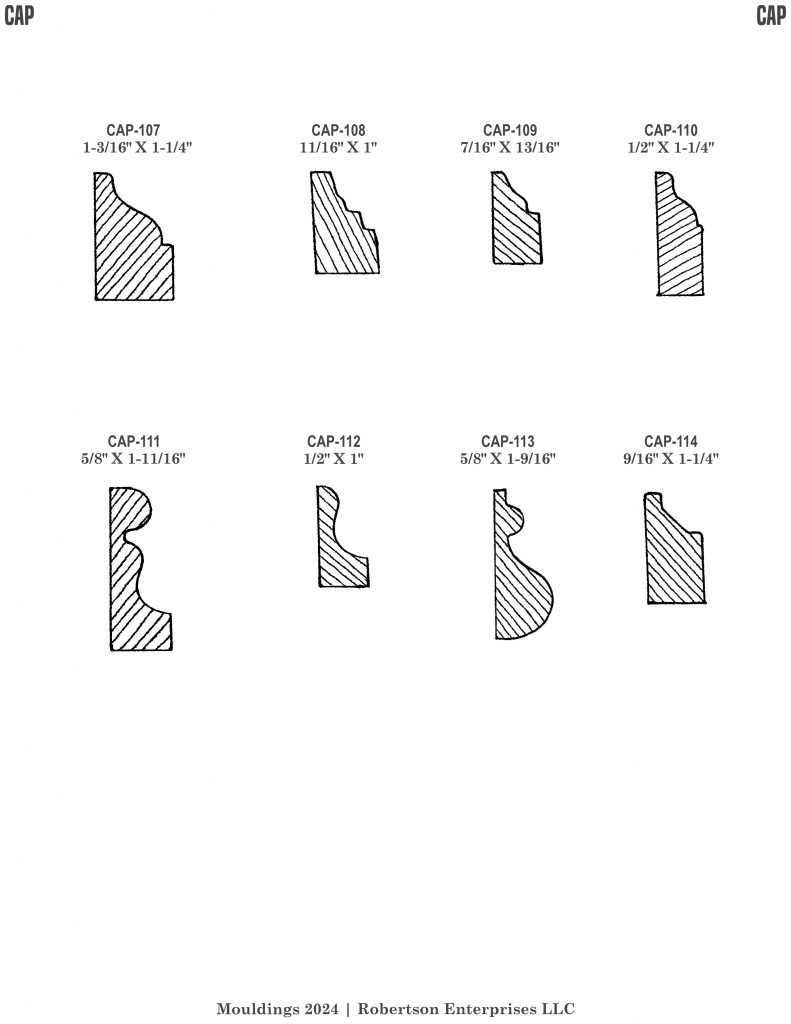 CAP

CAP

CAP-107
1-3/16" X 1-1/4"

CAP-108
11/16" X 1"

CAP-109
7/16" X 13/16"

CAP-110
1/2" X 1-1/4"

CAP-111
5/8" X 1-11/16"

CAP-112
1/2" X 1"

CAP-113
5/8" X 1-9/16"

CAP-114
9/16" X 1-1/4"

Mouldings 2024 | Robertson Enterprises LLC