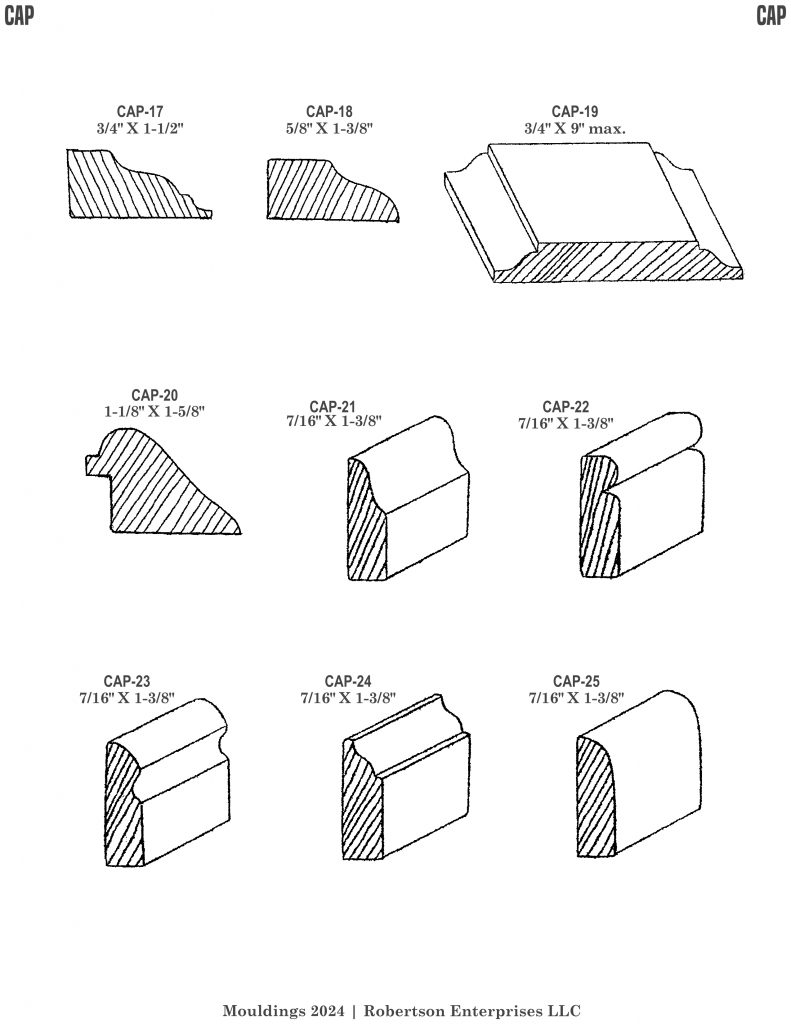 CAP

CAP

CAP-17
3/4" X 1-1/2"

CAP-18
5/8" X 1-3/8"

CAP-19
3/4" X 9" max.

CAP-20
1-1/8" X 1-5/8"

CAP-21
7/16" X 1-3/8"

CAP-22
7/16" X 1-3/8"

CAP-23
7/16" X 1-3/8"

CAP-24
7/16" X 1-3/8"

CAP-25
7/16" X 1-3/8"

Mouldings 2024 | Robertson Enterprises LLC