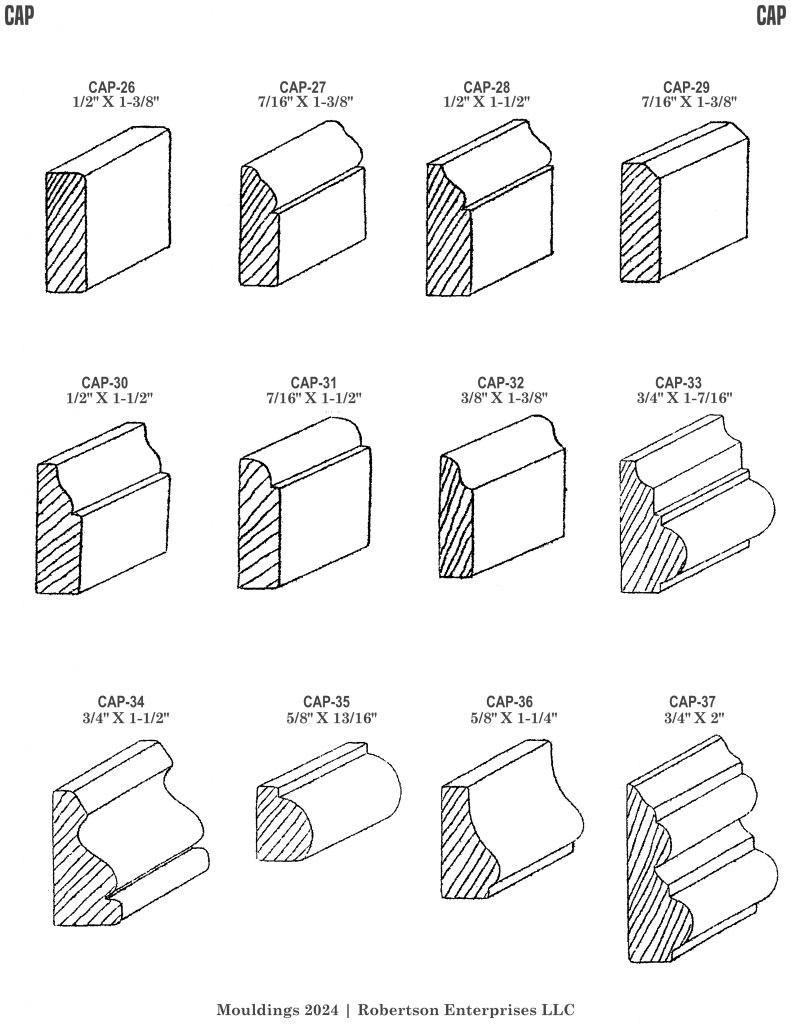 CAP

CAP

CAP-26
1/2" X 1-3/8"

CAP-27
7/16" X 1-3/8"

CAP-28
1/2" X 1-1/2"

CAP-29
7/16" X 1-3/8"

CAP-30
1/2" X 1-1/2"

CAP-31
7/16" X 1-1/2"

CAP-32
3/8" X 1-3/8"

CAP-33
3/4" X 1-7/16"

CAP-34
3/4" X 1-1/2"

CAP-35
5/8" X 13/16"

CAP-36
5/8" X 1-1/4"

CAP-37
3/4" X 2"

Mouldings 2024 | Robertson Enterprises LLC