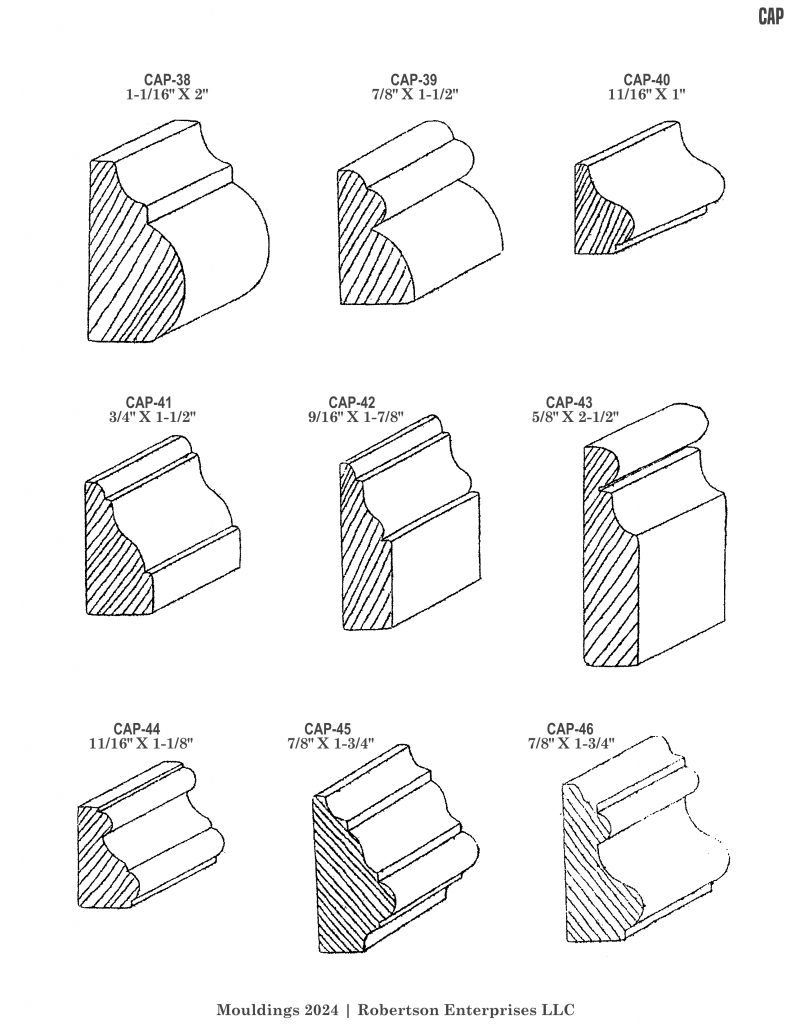 CAP

CAP-38
1-1/16" X 2"

CAP-39
7/8" X 1-1/2"

CAP-40
11/16" X 1"

CAP-41
3/4" X 1-1/2"

CAP-42
9/16" X 1-7/8"

CAP-43
5/8" X 2-1/2"

CAP-44
11/16" X 1-1/8"

CAP-45
7/8" X 1-3/4"

CAP-46
7/8" X 1-3/4"

Mouldings 2024 | Robertson Enterprises LLC