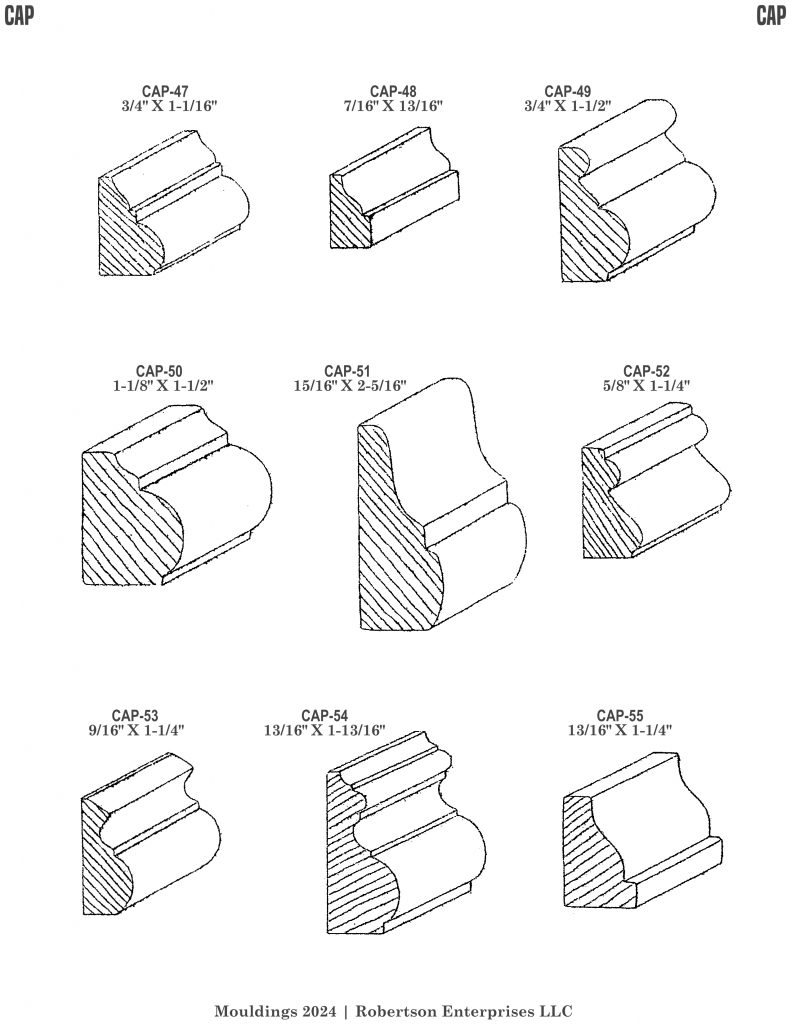 CAP CAP

CAP-47
3/4" X 1-1/16"

CAP-48
7/16" X 13/16"

CAP-49
3/4" X 1-1/2"

CAP-50
1-1/8" X 1-1/2"

CAP-51
15/16" X 2-5/16"

CAP-52
5/8" X 1-1/4"

CAP-53
9/16" X 1-1/4"

CAP-54
13/16" X 1-13/16"

CAP-55
13/16" X 1-1/4"

Mouldings 2024 | Robertson Enterprises LLC