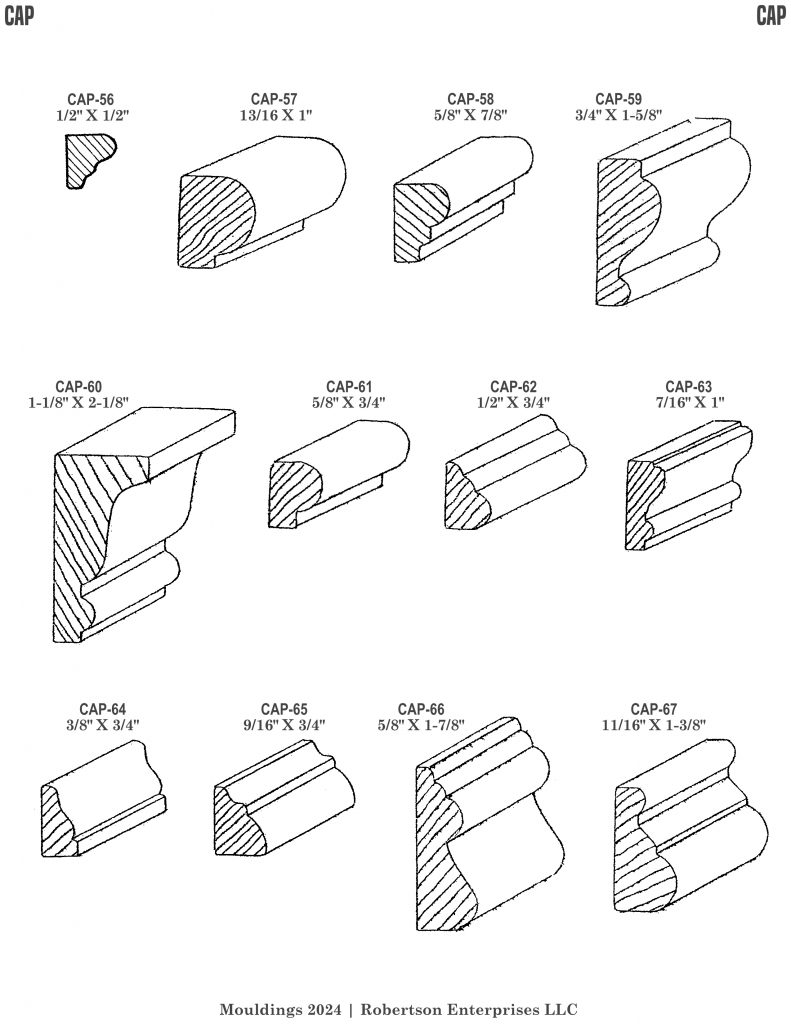 CAP

CAP

CAP-56
1/2" X 1/2"

CAP-57
13/16 X 1"

CAP-58
5/8" X 7/8"

CAP-59
3/4" X 1-5/8"

CAP-60
1-1/8" X 2-1/8"

CAP-61
5/8" X 3/4"

CAP-62
1/2" X 3/4"

CAP-63
7/16" X 1"

CAP-64
3/8" X 3/4"

CAP-65
9/16" X 3/4"

CAP-66
5/8" X 1-7/8"

CAP-67
11/16" X 1-3/8"

Mouldings 2024 | Robertson Enterprises LLC