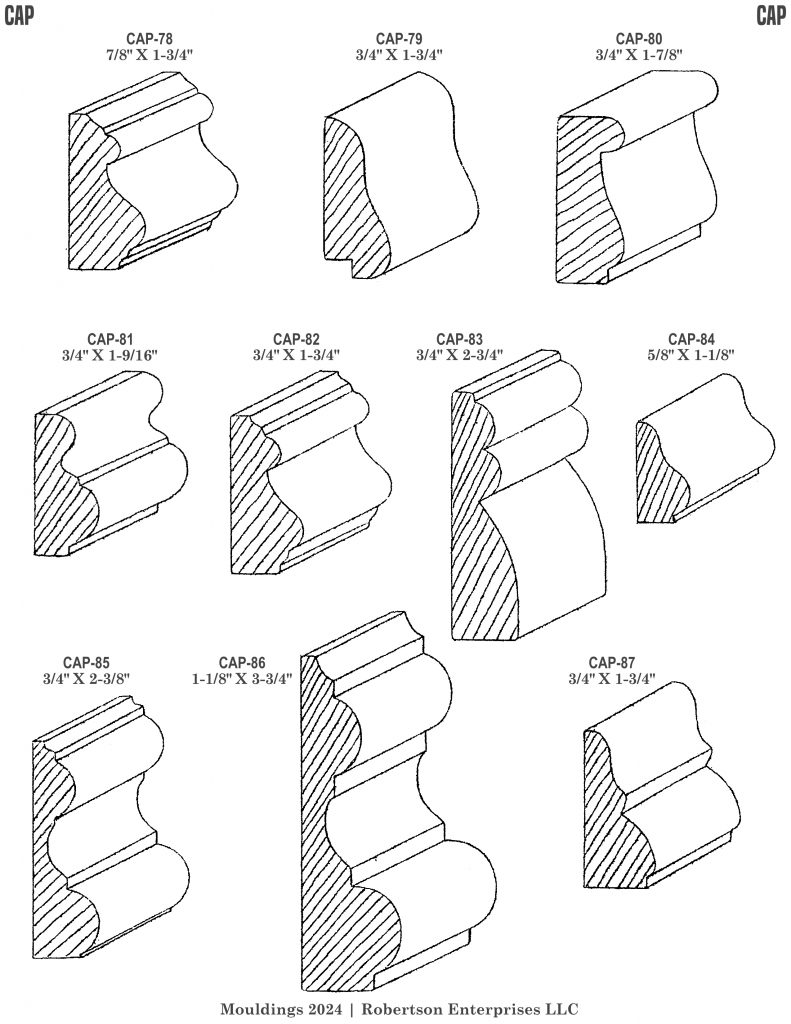 CAP

CAP

CAP-78
7/8" X 1-3/4"

CAP-79
3/4" X 1-3/4"

CAP-80
3/4" X 1-7/8"

CAP-81
3/4" X 1-9/16"

CAP-82
3/4" X 1-3/4"

CAP-83
3/4" X 2-3/4"

CAP-84
5/8" X 1-1/8"

CAP-85
3/4" X 2-3/8"

CAP-86
1-1/8" X 3-3/4"

CAP-87
3/4" X 1-3/4"

Mouldings 2024 | Robertson Enterprises LLC