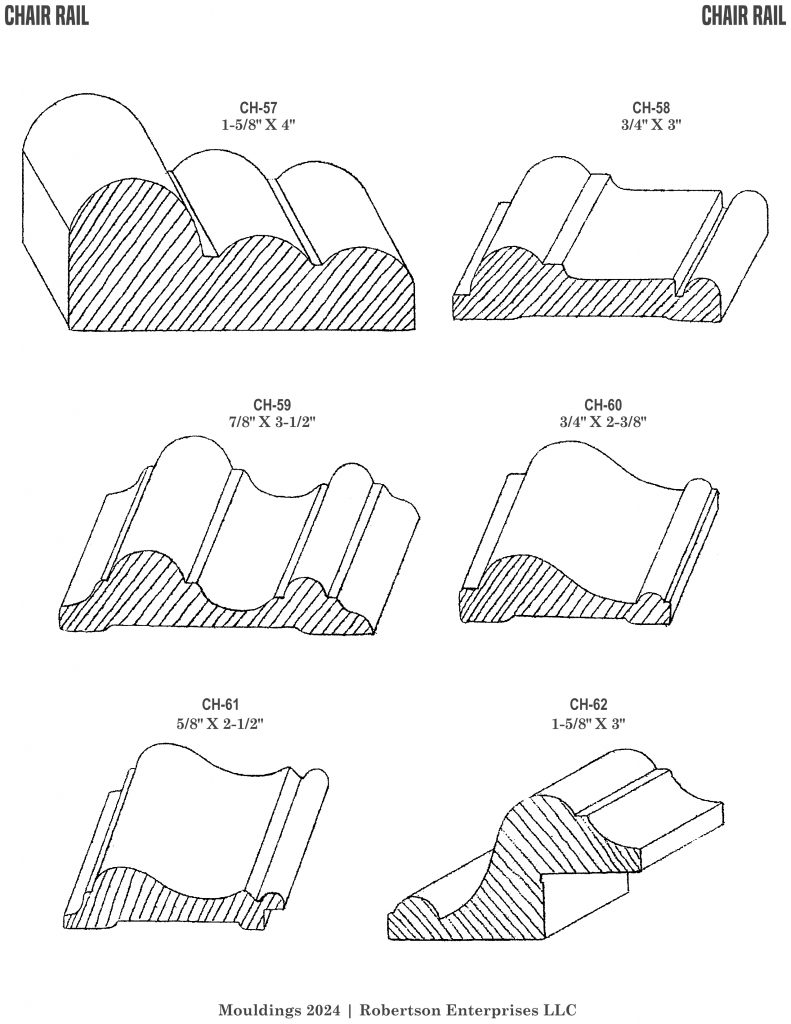 CHAIR RAIL

CHAIR RAIL

CH-57
1-5/8" X 4"

CH-58
3/4" X 3"

CH-59
7/8" X 3-1/2"

CH-60
3/4" X 2-3/8"

CH-61
5/8" X 2-1/2"

CH-62
1-5/8" X 3"

Mouldings 2024 | Robertson Enterprises LLC