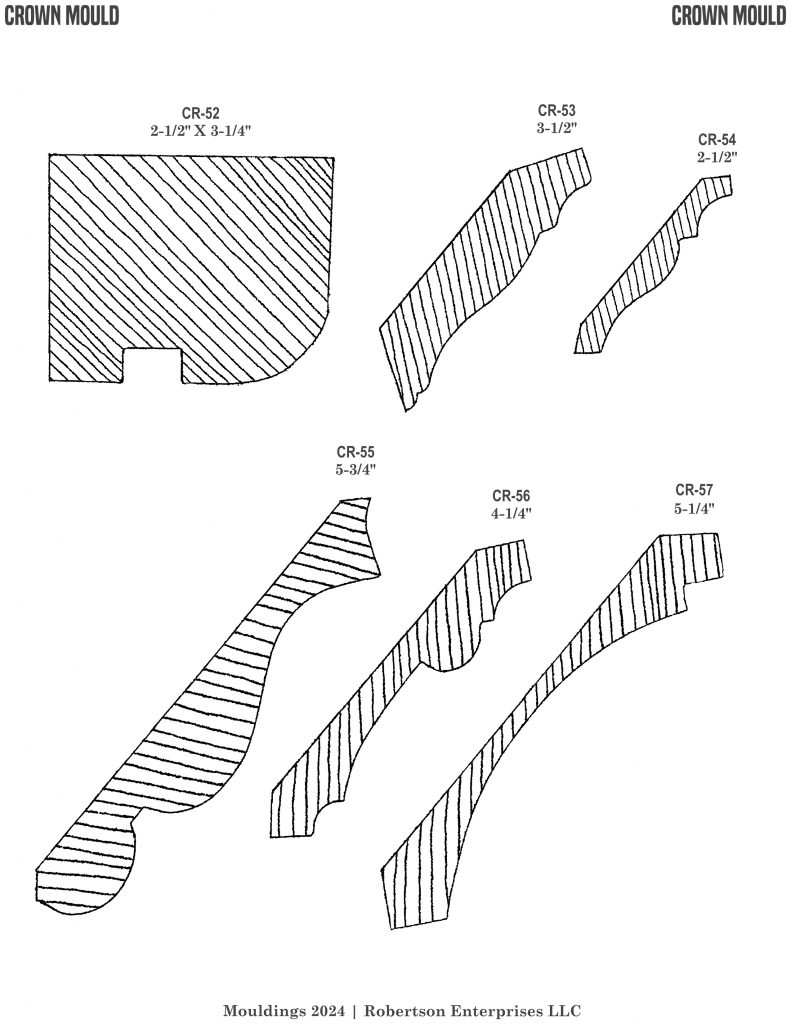 CROWN MOULD

CROWN MOULD

CR-52
2-1/2" X 3-1/4"

CR-53
3-1/2"

CR-54
2-1/2"

CR-55
5-3/4"

CR-56
4-1/4"

CR-57
5-1/4"

Mouldings 2024 | Robertson Enterprises LLC