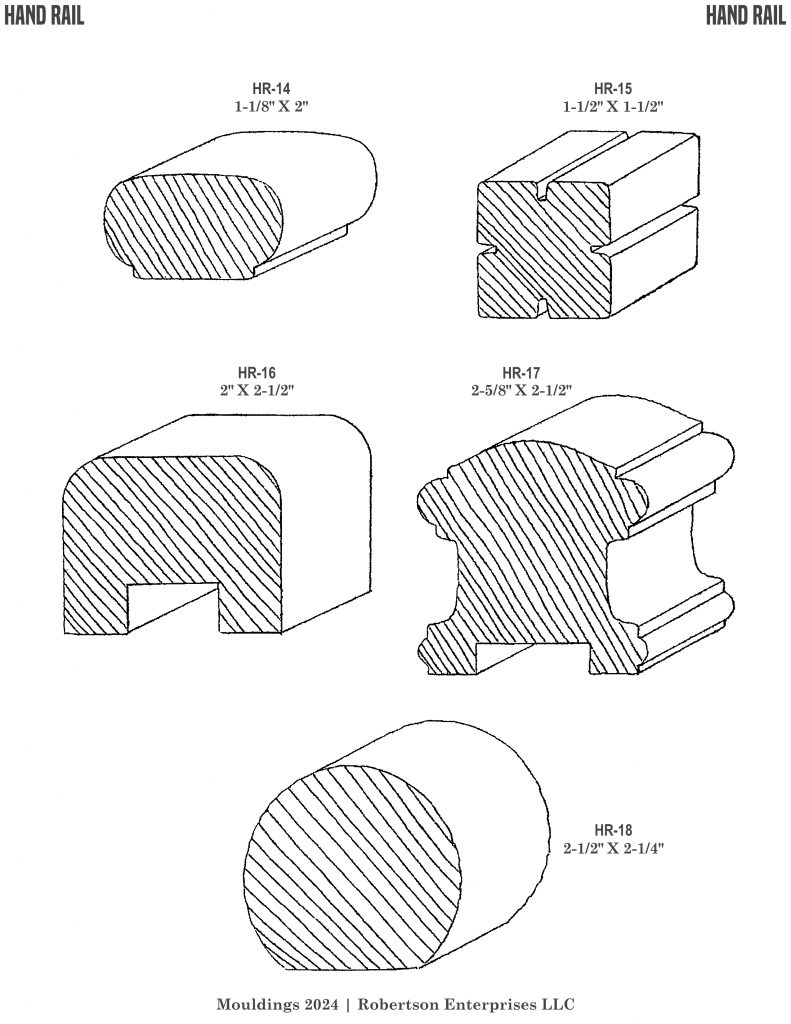 HAND RAIL

HAND RAIL

HR-14
1-1/8" X 2"

HR-15
1-1/2" X 1-1/2"

HR-16
2" X 2-1/2"

HR-17
2-5/8" X 2-1/2"

HR-18
2-1/2" X 2-1/4"

Mouldings 2024 | Robertson Enterprises LLC