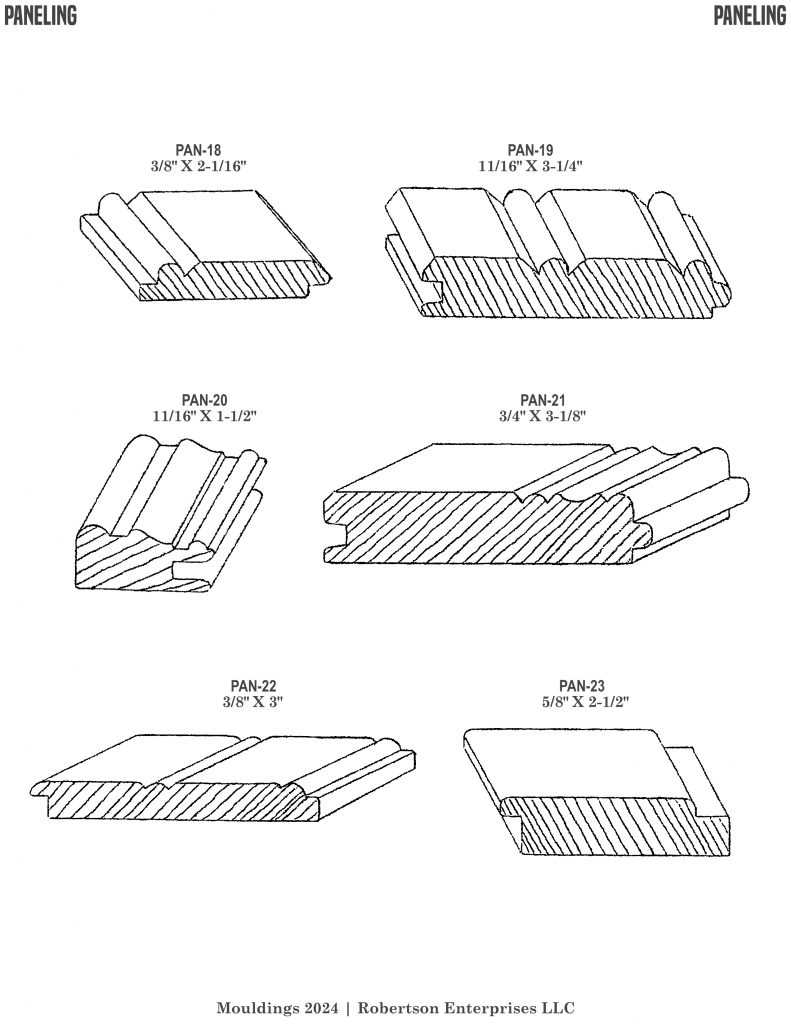 PANELING

PANELING

PAN-18
3/8" X 2-1/16"

PAN-19
11/16" X 3-1/4"

PAN-20
11/16" X 1-1/2"

PAN-21
3/4" X 3-1/8"

PAN-22
3/8" X 3"

PAN-23
5/8" X 2-1/2"

Mouldings 2024 | Robertson Enterprises LLC