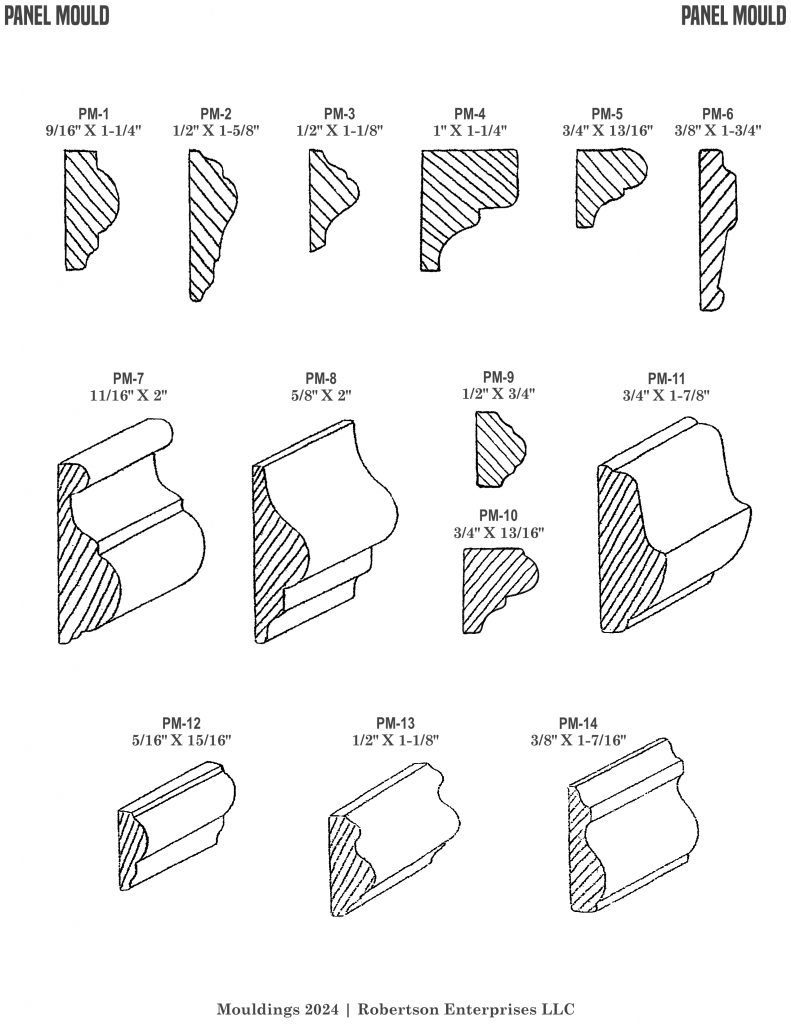 PANEL MOULD

PANEL MOULD

PM-1
9/16" X 1-1/4"

PM-2
1/2" X 1-5/8"

PM-3
1/2" X 1-1/8"

PM-4
1" X 1-1/4"

PM-5
3/4" X 13/16"

PM-6
3/8" X 1-3/4"

PM-7
11/16" X 2"

PM-8
5/8" X 2"

PM-9
1/2" X 3/4"

PM-10
3/4" X 13/16"

PM-11
3/4" X 1-7/8"

PM-12
5/16" X 15/16"

PM-13
1/2" X 1-1/8"

PM-14
3/8" X 1-7/16"

Mouldings 2024 | Robertson Enterprises LLC