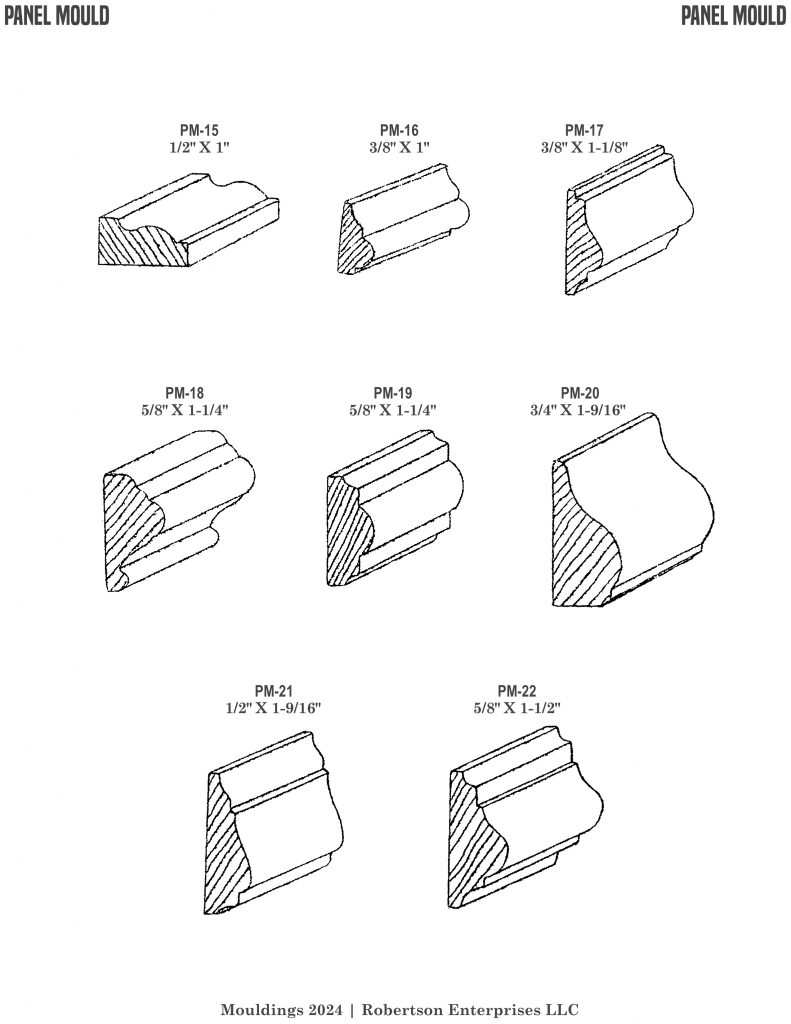 PANEL MOULD

PANEL MOULD

PM-15
1/2" X 1"

PM-16
3/8" X 1"

PM-17
3/8" X 1-1/8"

PM-18
5/8" X 1-1/4"

PM-19
5/8" X 1-1/4"

PM-20
3/4" X 1-9/16"

PM-21
1/2" X 1-9/16"

PM-22
5/8" X 1-1/2"

Mouldings 2024 | Robertson Enterprises LLC